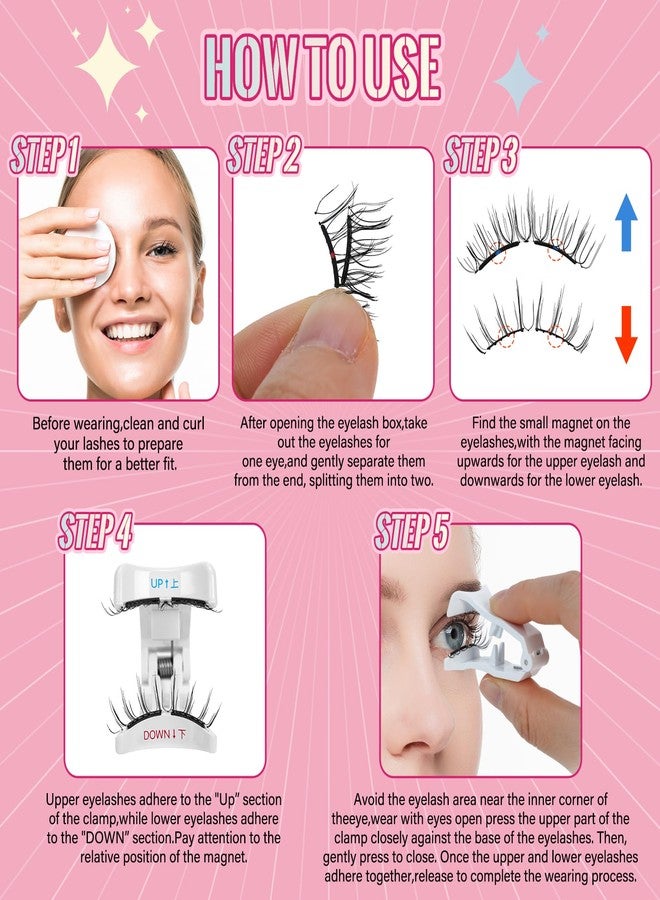 HOW TO USE

STEP 1

Before wearing,clean and curl your lashes to prepare them for a better fit.

STEP 2

After opening the eyelash box,take out the eyelashes for one eye,and gently separate them from the end, splitting them into two.

STEP 3

Find the small magnet on the eyelashes,with the magnet facing upwards for the upper eyelash and downwards for the lower eyelash.

STEP 4

UP↑上

DOWN↓下

Upper eyelashes adhere to the "Up" section of the clamp,while lower eyelashes adhere to the "DOWN" section.Pay attention to the relative position of the magnet.

STEP 5

Avoid the eyelash area near the inner corner of theeye,wear with eyes open press the upper part of the clamp closely against the base of the eyelashes. Then, gently press to close. Once the upper and lower eyelashes adhere together,release to complete the wearing process.